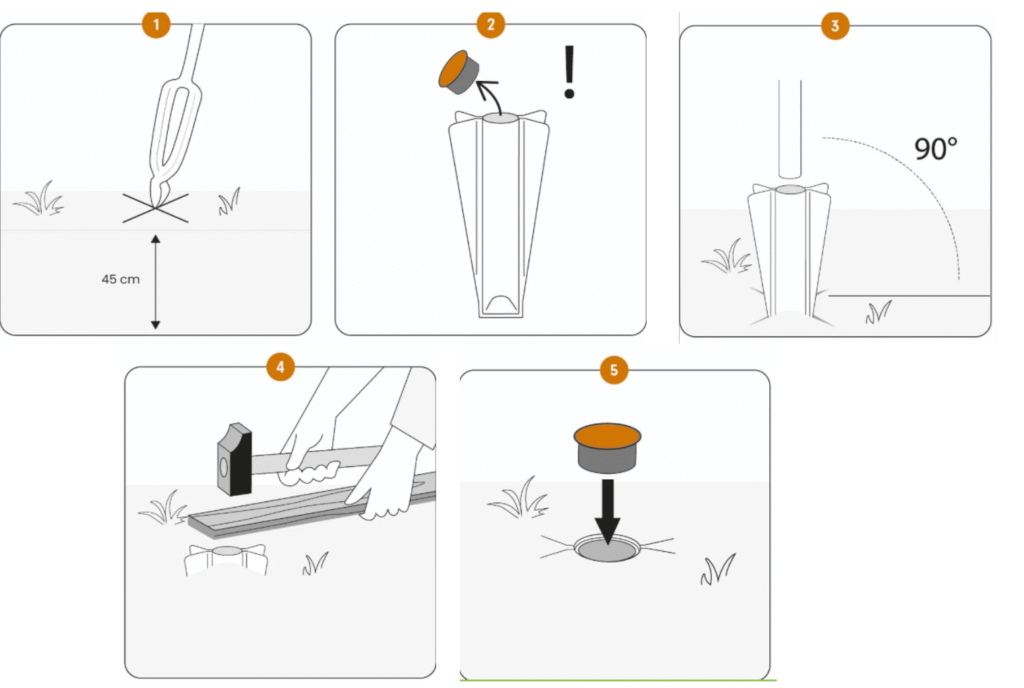 1

45 cm

2

!

3

90°

4

5